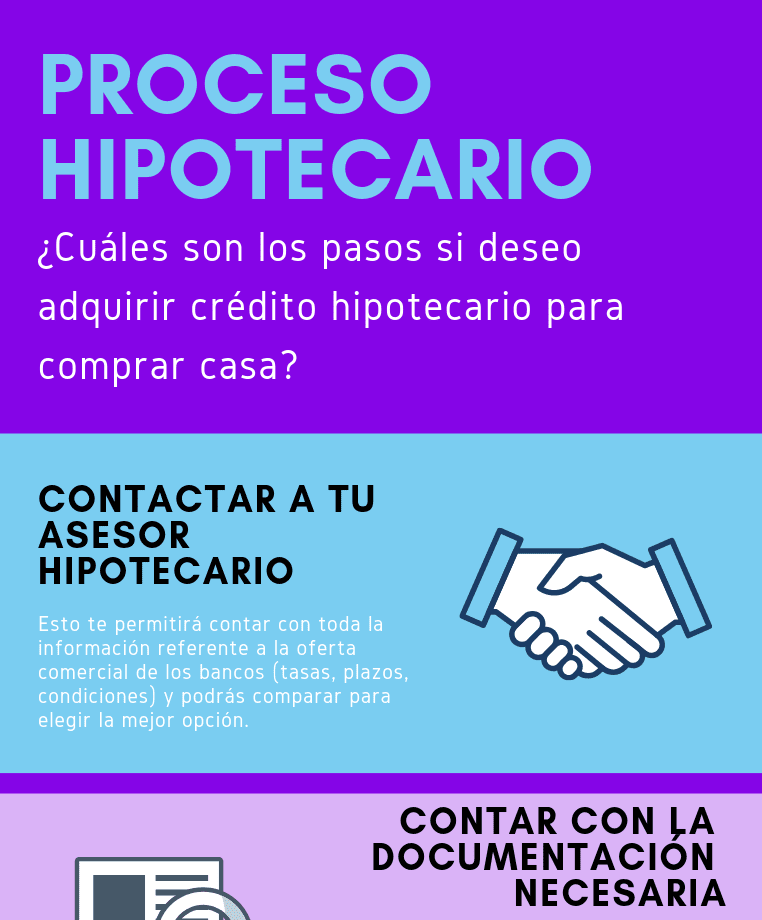 PROCESO HIPOTECARIO

¿Cuáles son los pasos si deseo adquirir crédito hipotecario para comprar casa?

CONTACTAR A TU ASESOR HIPOTECARIO

Esto te permitirá contar con toda la información referente a la oferta comercial de los bancos (tasas, plazos, condiciones) y podrás comparar para elegir la mejor opción.

CONTAR CON LA DOCUMENTACIÓN NECESARIA