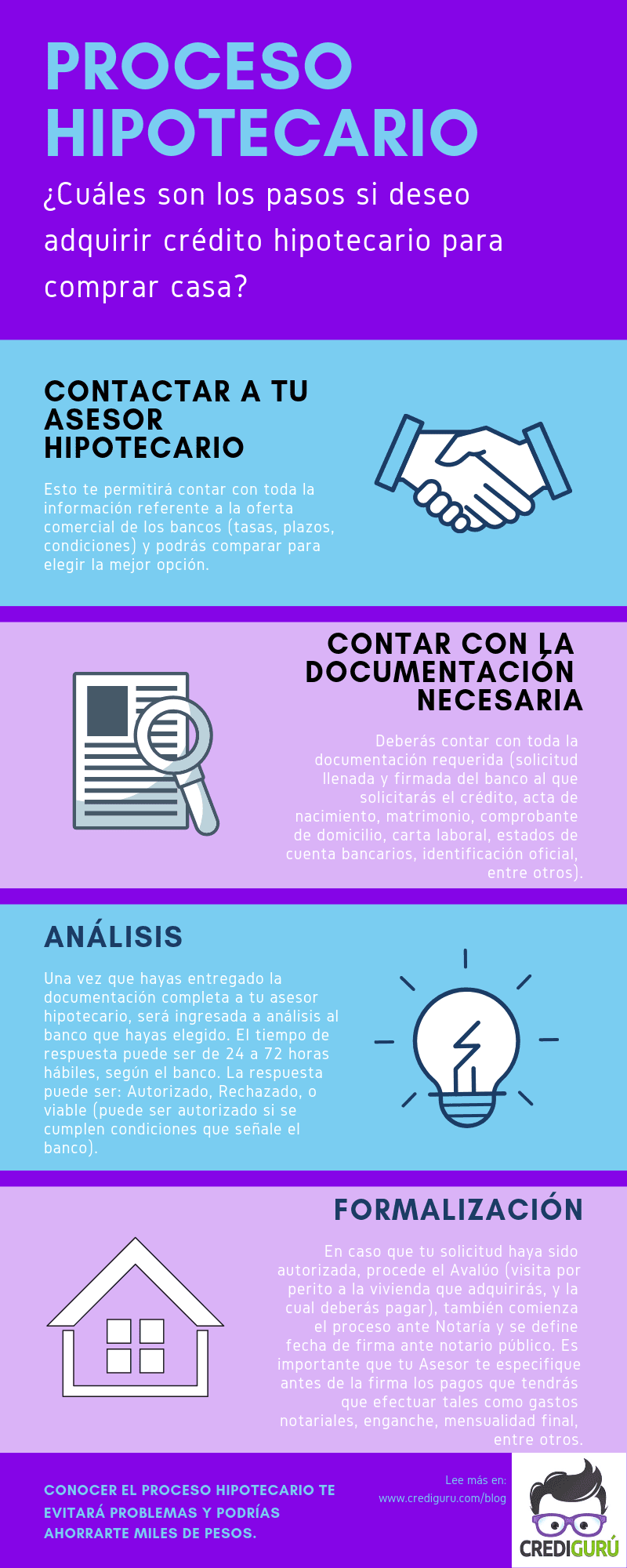 PROCESO HIPOTECARIO

¿Cuáles son los pasos si deseo adquirir crédito hipotecario para comprar casa?

CONTACTAR A TU ASESOR HIPOTECARIO

Esto te permitirá contar con toda la información referente a la oferta comercial de los bancos (tasas, plazos, condiciones) y podrás comparar para elegir la mejor opción.

CONTAR CON LA DOCUMENTACIÓN NECESARIA

Deberás contar con toda la documentación requerida (solicitud llenada y firmada del banco al que solicitarás el crédito, acta de nacimiento, matrimonio, comprobante de domicilio, carta laboral, estados de cuenta bancarios, identificación oficial, entre otros).

ANÁLISIS

Una vez que hayas entregado la documentación completa a tu asesor hipotecario, será ingresada a análisis al banco que hayas elegido. El tiempo de respuesta puede ser de 24 a 72 horas hábiles, según el banco. La respuesta puede ser: Autorizado, Rechazado, o viable (puede ser autorizado si se cumplen condiciones que señale el banco).

FORMALIZACIÓN

En caso que tu solicitud haya sido autorizada, procede el Avalúo (visita por perito a la vivienda que adquirirás, y la cual deberás pagar), también comienza el proceso ante Notaría y se define fecha de firma ante notario público. Es importante que tu Asesor te especifique antes de la firma los pagos que tendrás que efectuar tales como gastos notariales, enganche, mensualidad final, entre otros.

CONOCER EL PROCESO HIPOTECARIO TE EVITARÁ PROBLEMAS Y PODRÍAS AHORRARTE MILES DE PESOS.

Lee más en:
www.crediguru.com/blog

CREDIGURÚ